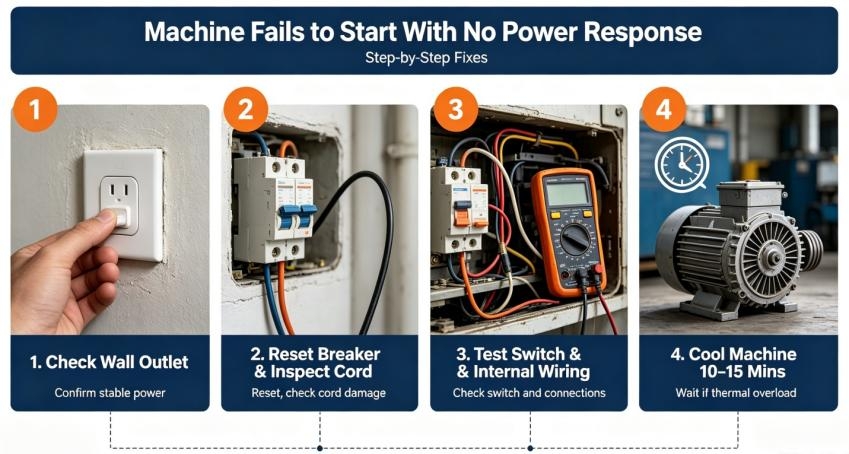 Machine Fails to Start With No Power Response

Step-by-Step Fixes

1

1. Check Wall Outlet

Confirm stable power

2

2. Reset Breaker & Inspect Cord

Reset, check cord damage

3

3. Test Switch & & Internal Wiring

Check switch and connections

4

4. Cool Machine 10–15 Mins

Wait if thermal overload