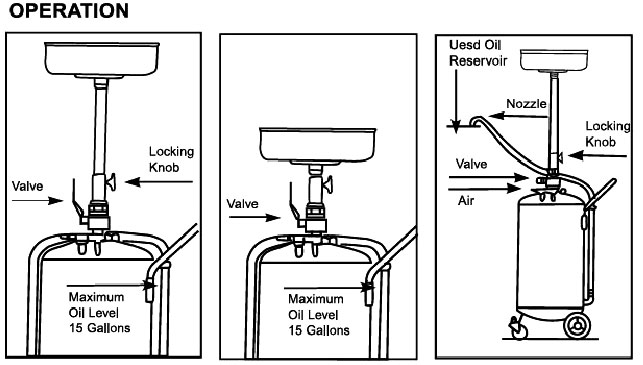 OPERATION

Locking Knob

Valve

Maximum Oil Level 15 Gallons

Valve

Maximum Oil Level 15 Gallons

Uesd Oil Reservoir

Nozzle

Locking Knob

Valve

Air