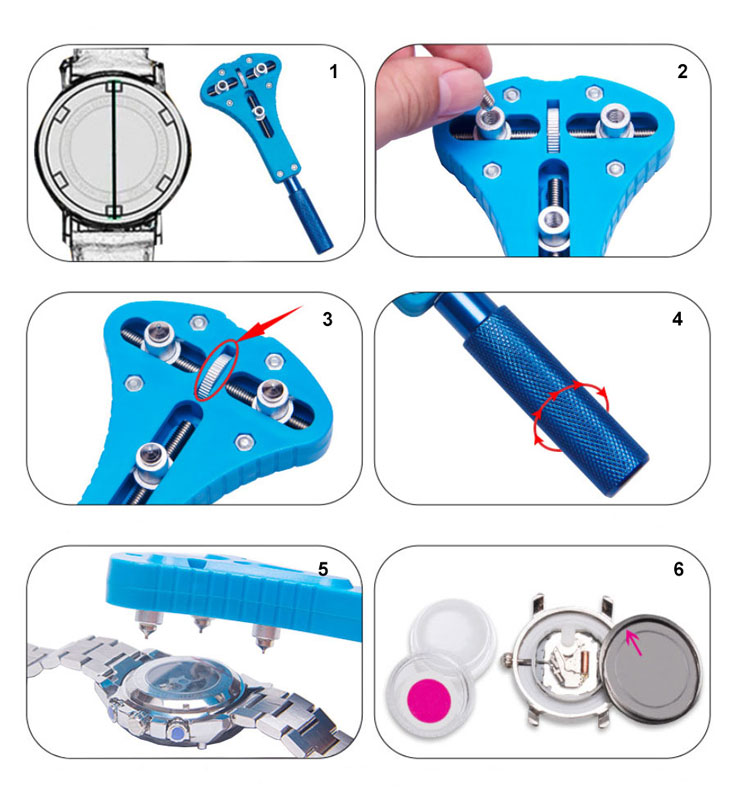 1

2

3

4

5

6