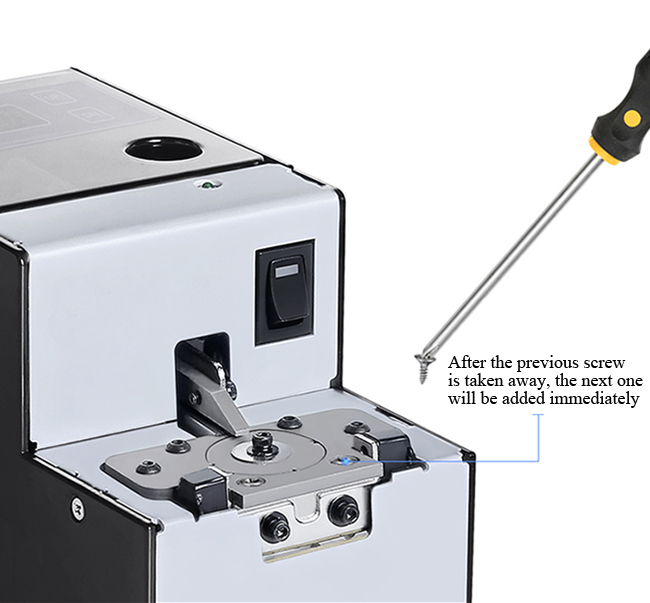 After the previous screw is taken away, the next one will be added immediately